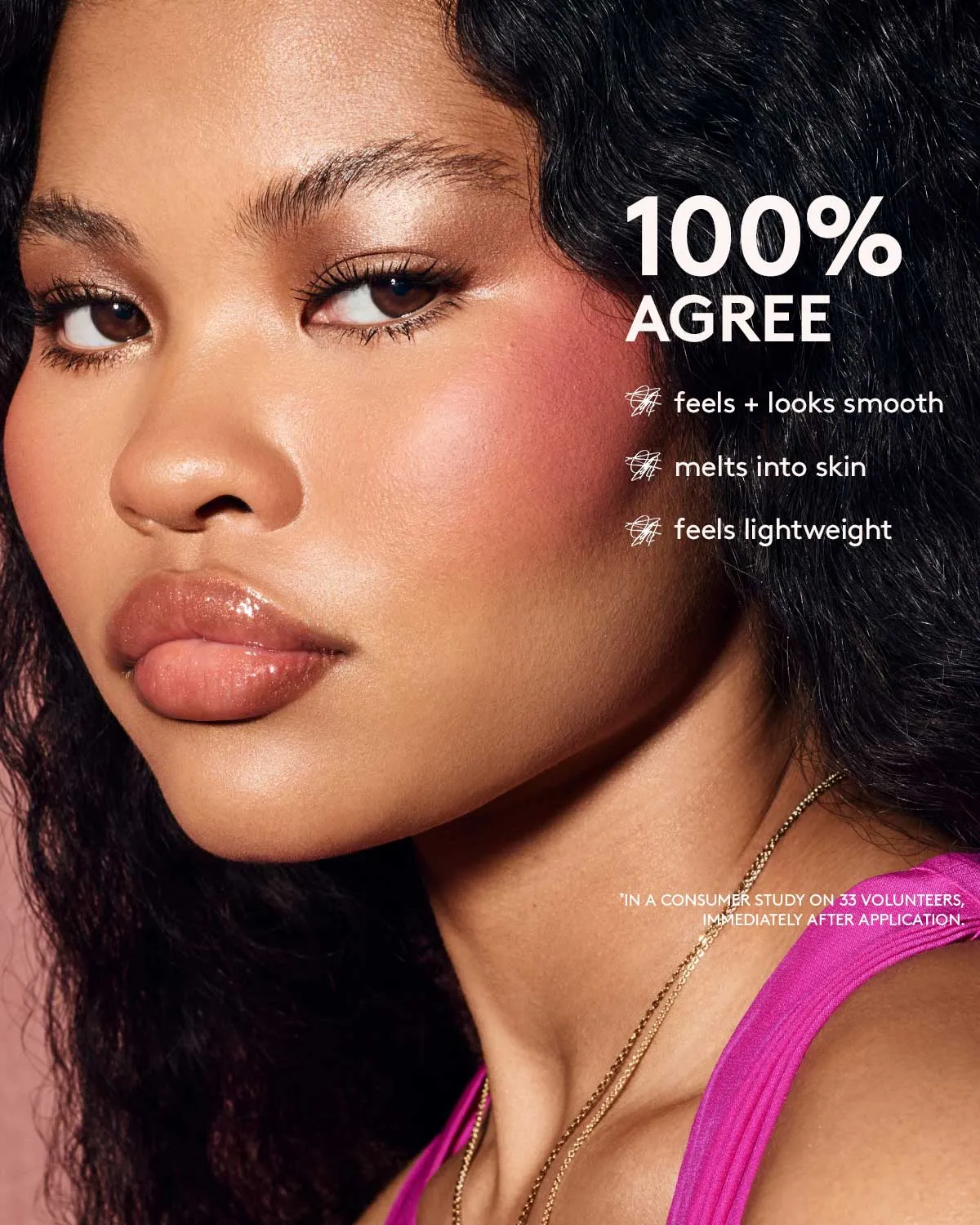 100%
AGREE

feels + looks smooth

melts into skin

feels lightweight

*IN A CONSUMER STUDY ON 33 VOLUNTEERS, IMMEDIATELY AFTER APPLICATION.