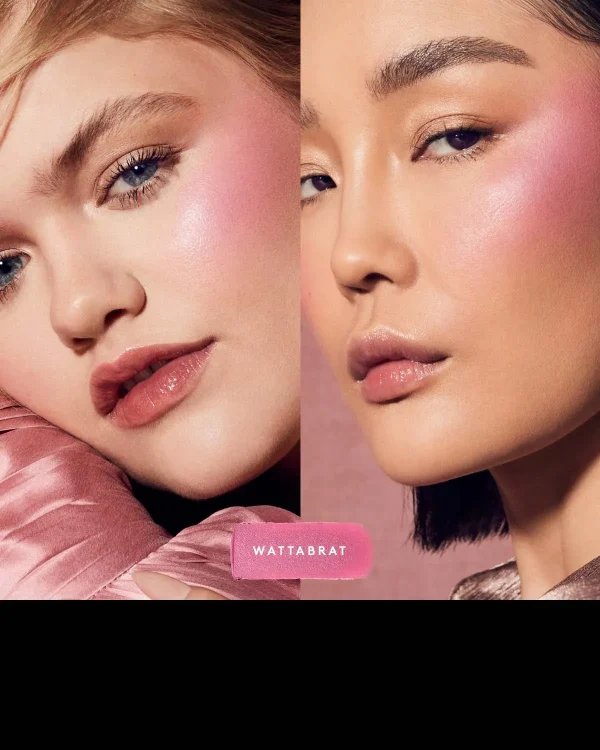 WATTABRAT