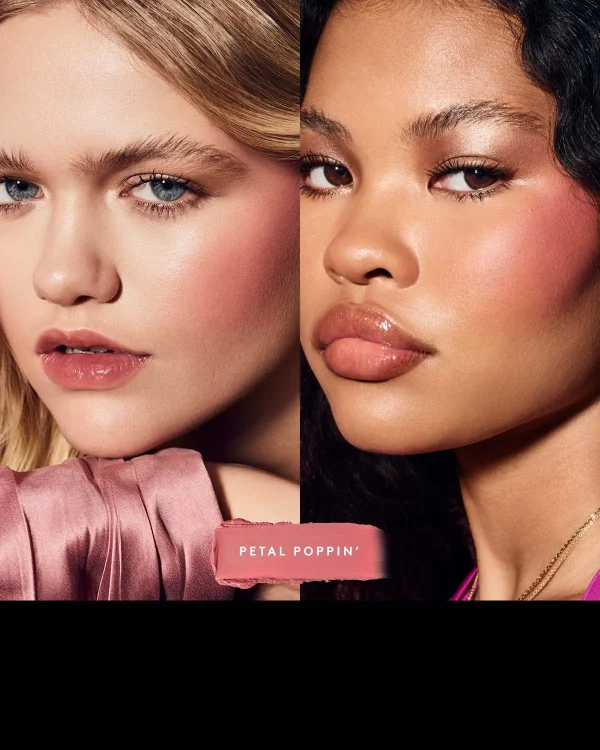 PETAL POPPIN'