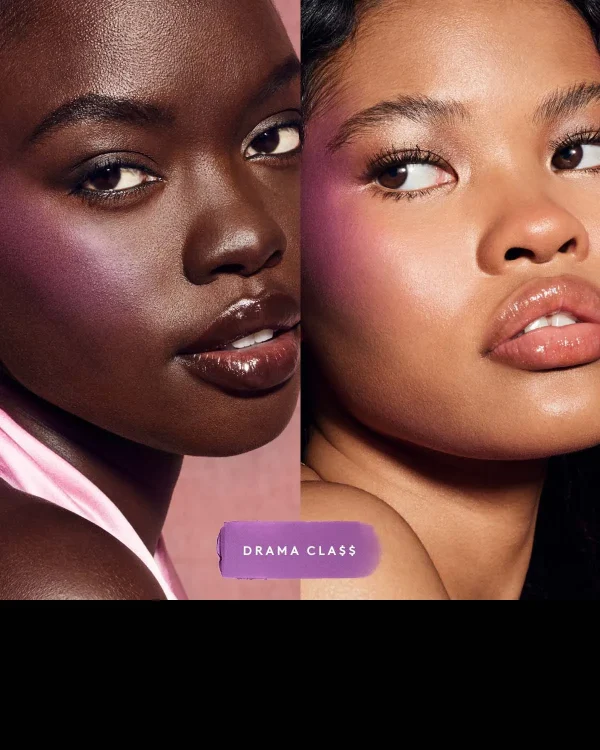 DRAMA CLA$$