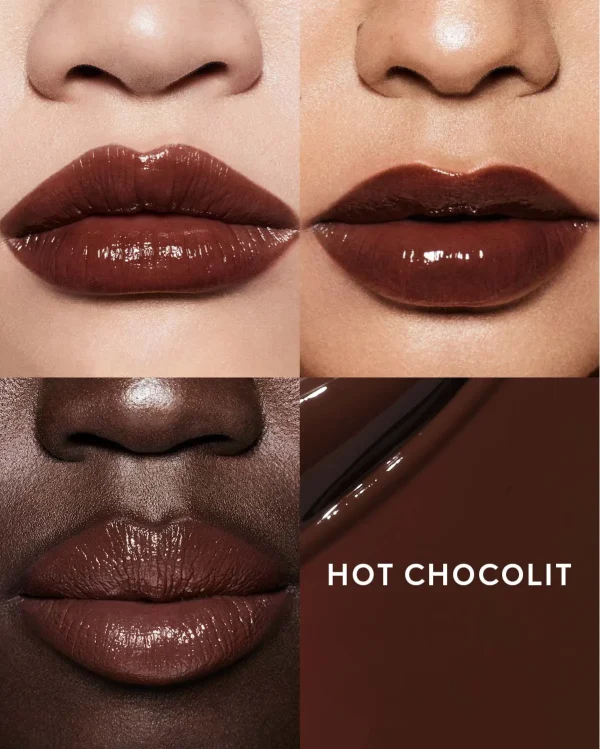 HOT CHOCOLIT