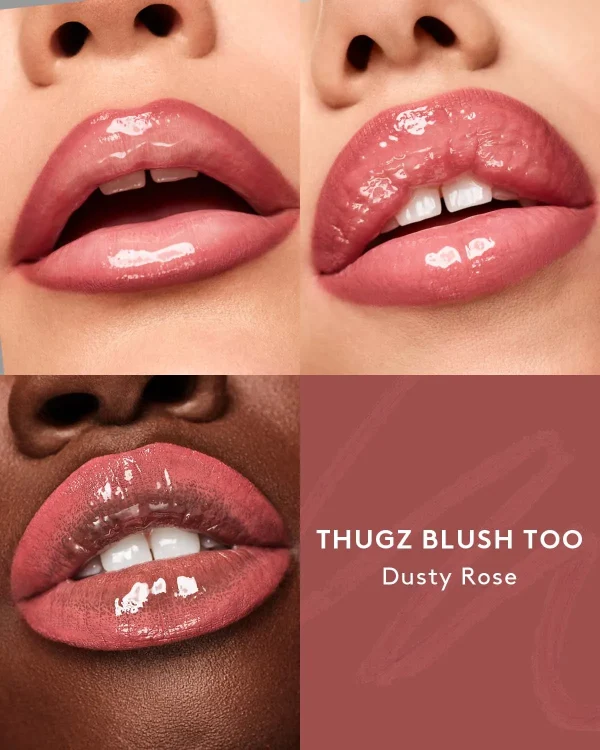 THUGZ BLUSH TOO
Dusty Rose