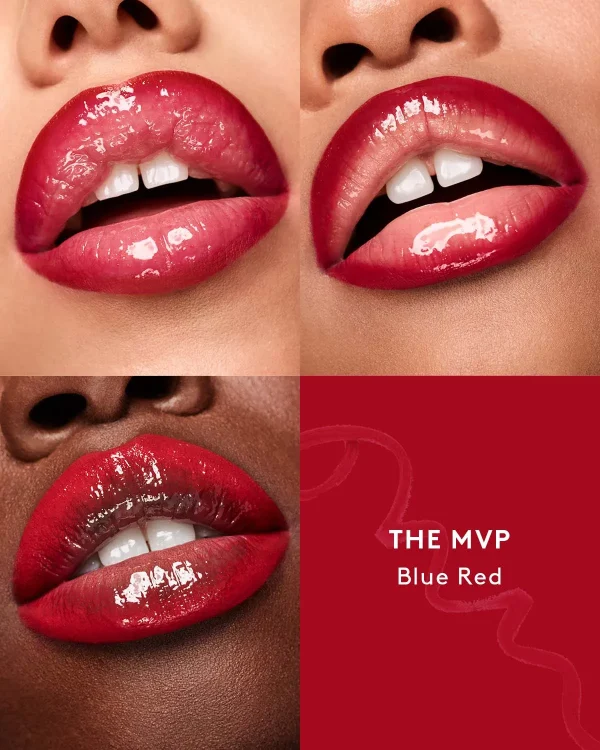 THE MVP
Blue Red