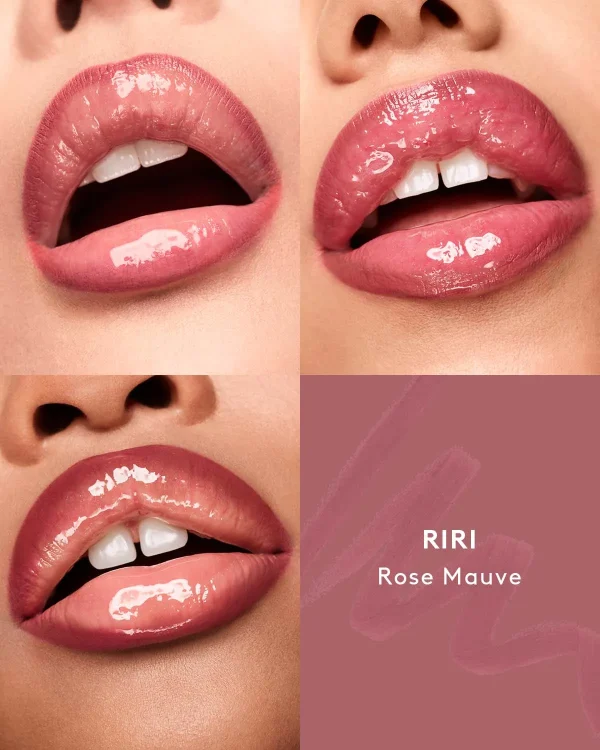 RIRI
Rose Mauve