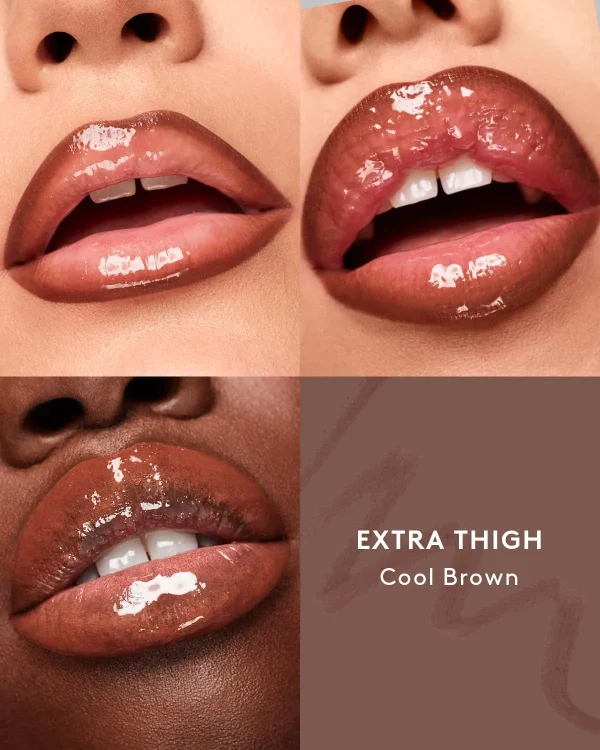 EXTRA THIGH
Cool Brown