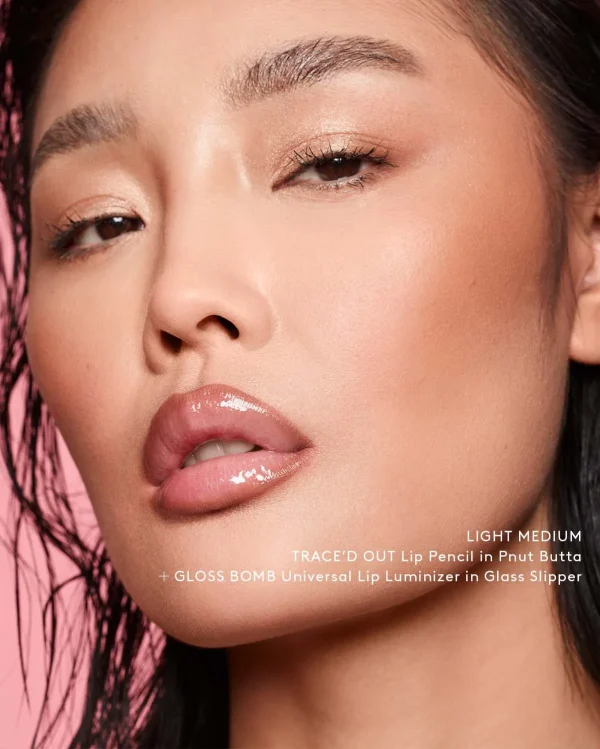 LIGHT MEDIUM
TRACE'D OUT Lip Pencil in Pnut Butta
+ GLOSS BOMB Universal Lip Luminizer in Glass Slipper