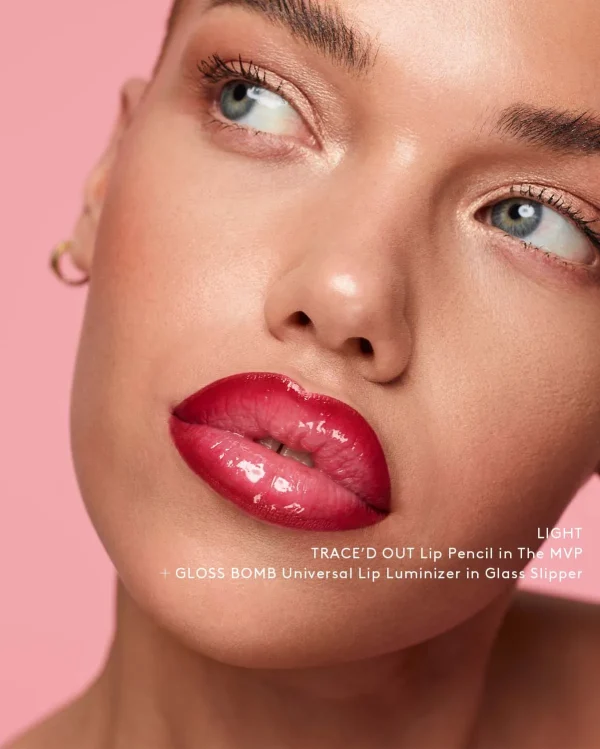 LIGHT
TRACE'D OUT Lip Pencil in The MVP
+ GLOSS BOMB Universal Lip Luminizer in Glass Slipper