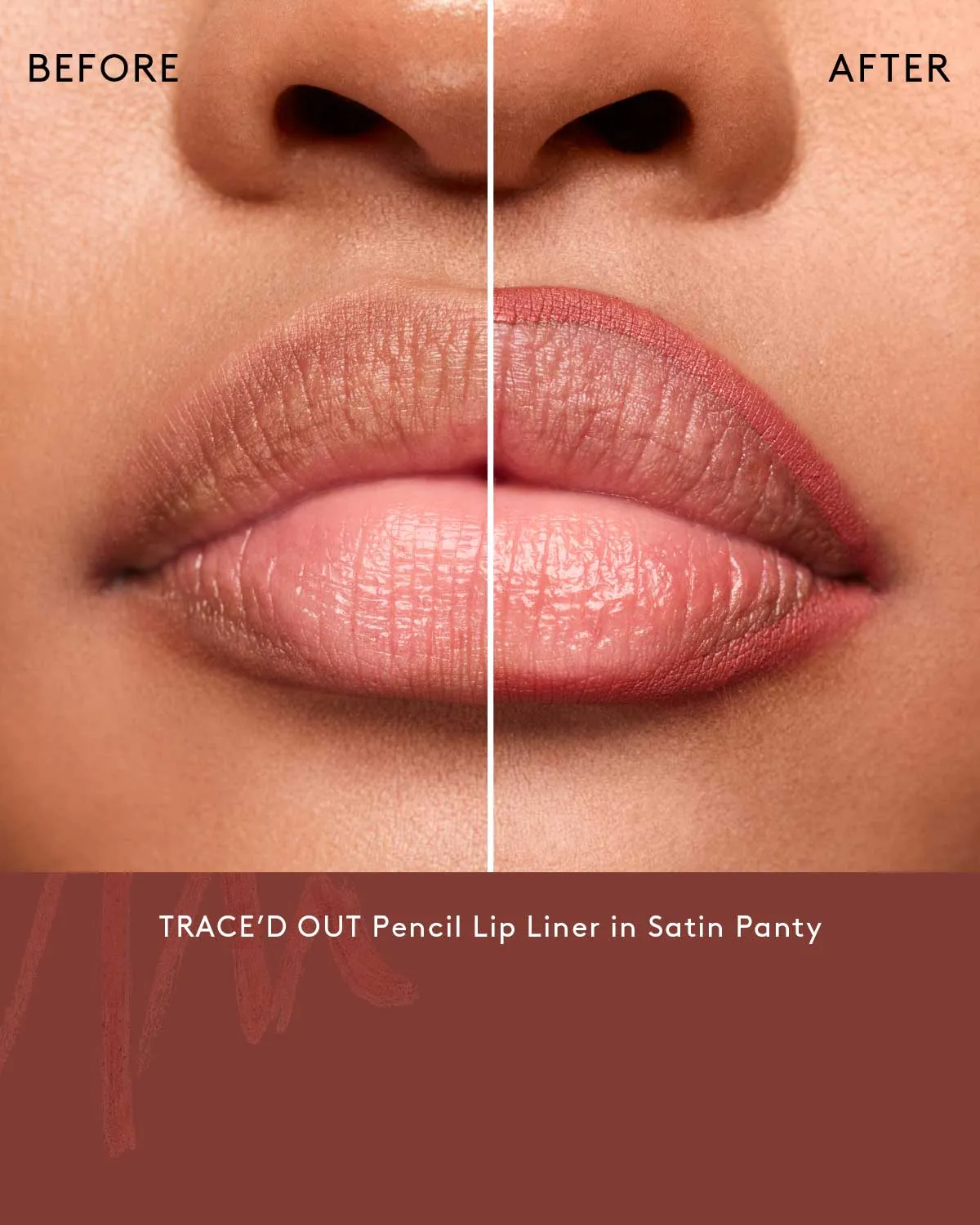 BEFORE

AFTER

TRACE'D OUT Pencil Lip Liner in Satin Panty