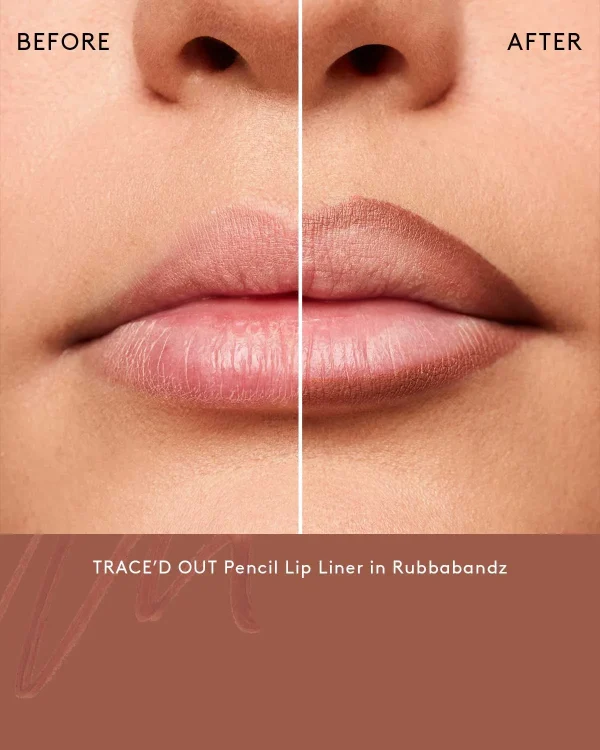 BEFORE

AFTER

TRACE'D OUT Pencil Lip Liner in Rubbabandz