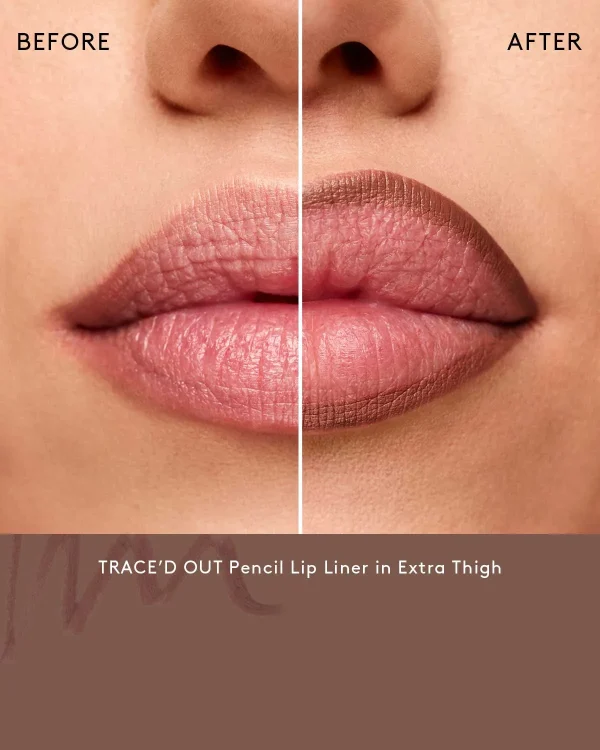 BEFORE

AFTER

TRACE'D OUT Pencil Lip Liner in Extra Thigh