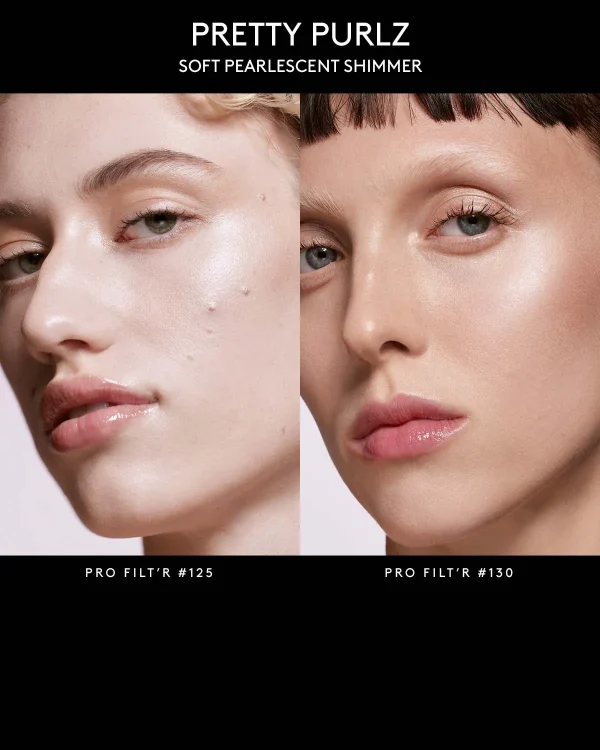 PRETTY PURLZ
SOFT PEARLESCENT SHIMMER

PRO FILT'R #125

PRO FILT'R #130