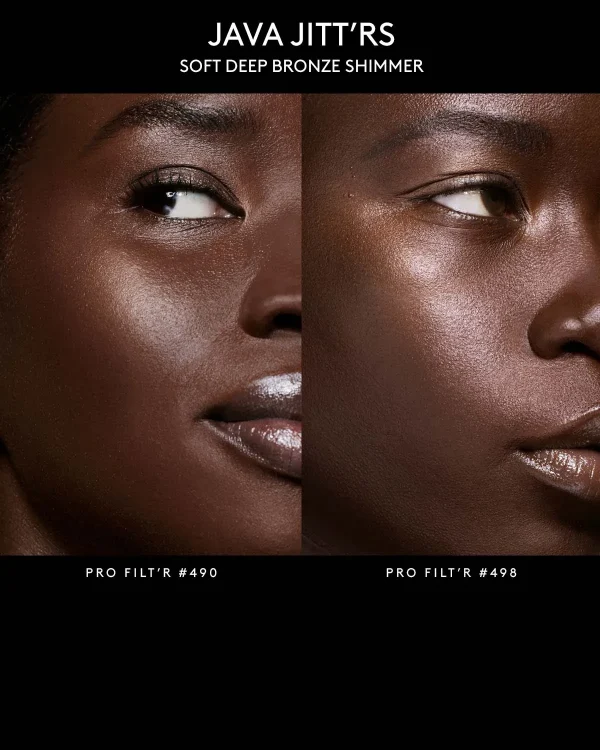 JAVA JITT'RS
SOFT DEEP BRONZE SHIMMER

PRO FILT'R #490

PRO FILT'R #498